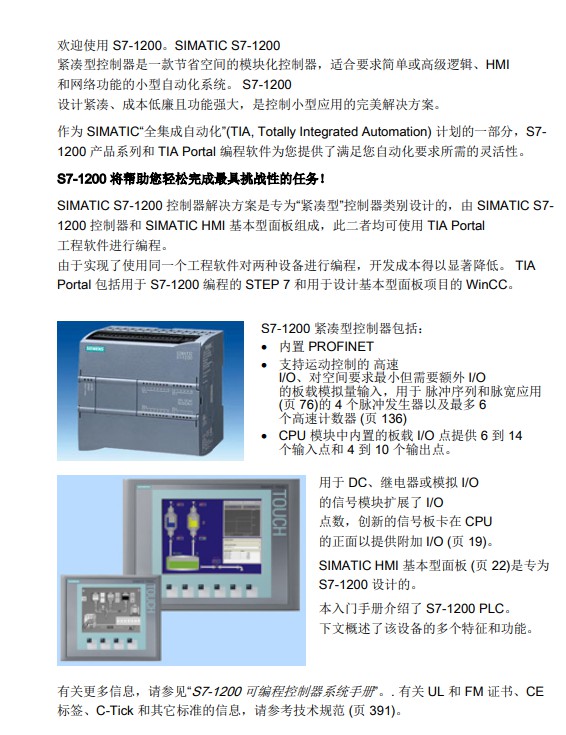 欢迎使用 S7-1200。SIMATIC S7-1200
紧凑型控制器是一款节省空间的模块化控制器，适合要求简单或高级逻辑、HMI
和网络功能的小型自动化系统。 S7-1200
设计紧凑、成本低廉且功能强大，是控制小型应用的完美解决方案。

作为 SIMATIC“全集成自动化”(TIA, Totally Integrated Automation) 计划的一部分，S7-1200 产品系列和 TIA Portal 编程软件为您提供了满足您自动化要求所需的灵活性。

S7-1200 将帮助您轻松完成最具挑战性的任务！

SIMATIC S7-1200 控制器解决方案是专为“紧凑型”控制器类别设计的，由 SIMATIC S7-1200 控制器和 SIMATIC HMI 基本型面板组成，此二者均可使用 TIA Portal
工程软件进行编程。
由于实现了使用同一个工程软件对两种设备进行编程，开发成本得以显著降低。 TIA Portal 包括用于 S7-1200 编程的 STEP 7 和用于设计基本型面板项目的 WinCC。

SIEMENS
SIMATIC S7-1200

S7-1200 紧凑型控制器包括：
• 内置 PROFINET
• 支持运动控制的 高速 I/O、对空间要求最小但需要额外 I/O 的板载模拟量输入，用于 脉冲序列和脉宽应用 (页 76)的 4 个脉冲发生器以及最多 6 个高速计数器 (页 136)
• CPU 模块中内置的板载 I/O 点提供 6 到 14 个输入点和 4 到 10 个输出点。

SIEMENS
TOUCH
TOUCH

用于 DC、继电器或模拟 I/O 的信号模块扩展了 I/O 点数，创新的信号板卡在 CPU 的正面以提供附加 I/O (页 19)。

SIMATIC HMI 基本型面板 (页 22)是专为 S7-1200 设计的。

本入门手册介绍了 S7-1200 PLC。
下文概述了该设备的多个特征和功能。

有关更多信息，请参见“S7-1200 可编程控制器系统手册”。. 有关 UL 和 FM 证书、CE 标签、C-Tick 和其它标准的信息，请参考技术规范 (页 391)。