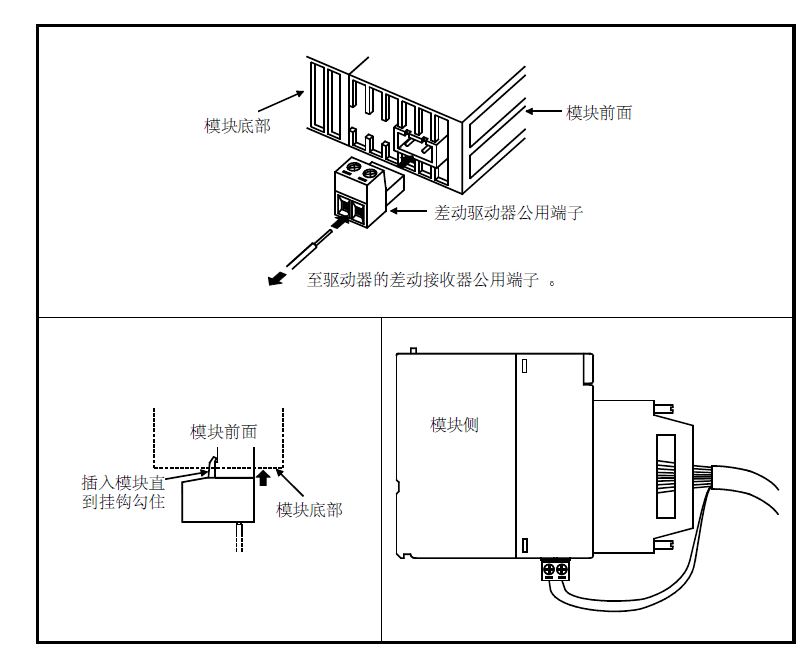 模块底部

模块前面

差动驱动器公用端子

至驱动器的差动接收器公用端子 。

模块前面

插入模块直到挂钩勾住

模块底部

模块侧