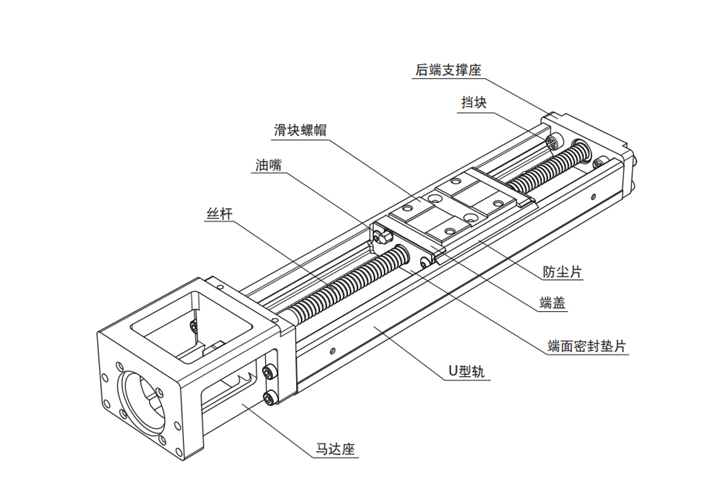 后端支撑座
挡块
滑块螺帽
油嘴
丝杆
防尘片
端盖
端面密封垫片
U型轨
马达座