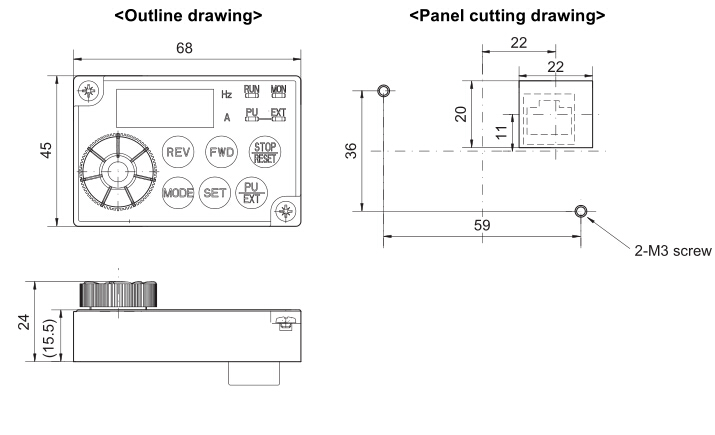 <Outline drawing>

68

45

Hz

A

RUN

MON

PU

EXT

REV

FWD

STOP
RESET

MODE

SET

PU
EXT

24

(15.5)

<Panel cutting drawing>

22

22

20

11

36

59

2-M3 screw